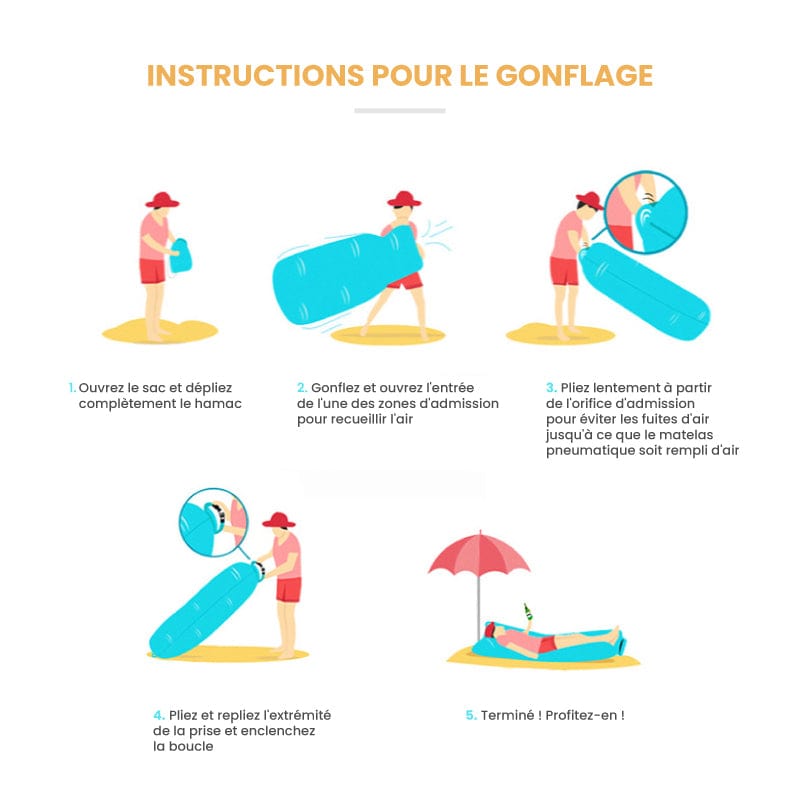 INSTRUCTIONS POUR LE GONFLAGE

1. Ouvrez le sac et dépliez complètement le hamac

2. Gonflez et ouvrez l'entrée de l'une des zones d'admission pour recueillir l'air

3. Pliez lentement à partir de l'orifice d'admission pour éviter les fuites d'air jusqu'à ce que le matelas pneumatique soit rempli d'air

4. Pliez et repliez l'extrémité de la prise et enclenchez la boucle

5. Terminé ! Profitez-en !