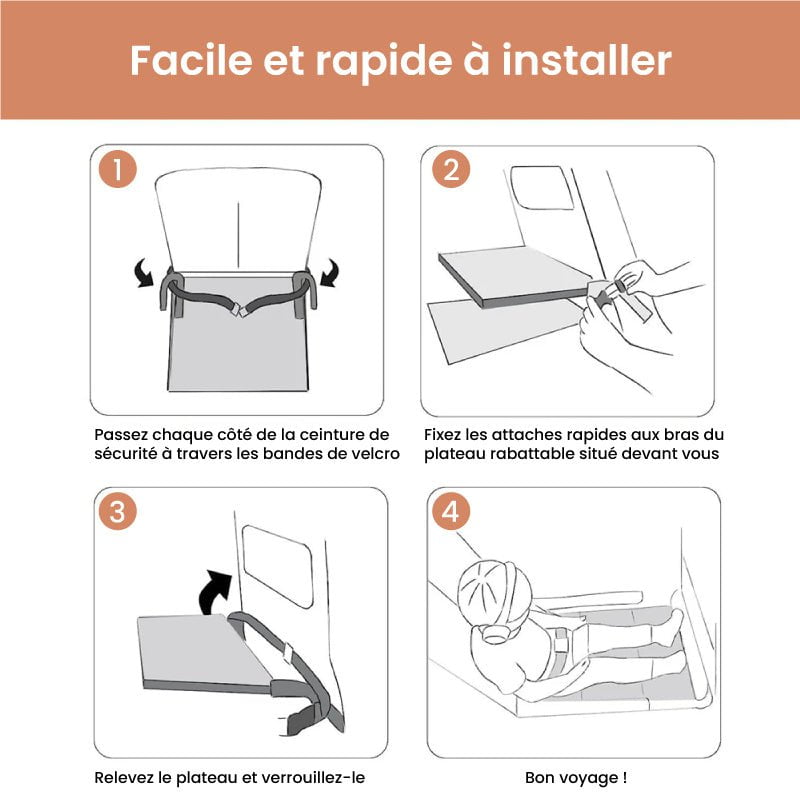 Facile et rapide à installer

1

Passez chaque côté de la ceinture de sécurité à travers les bandes de velcro

2

Fixez les attaches rapides aux bras du plateau rabattable situé devant vous

3

Relevez le plateau et verrouillez-le

4

Bon voyage !